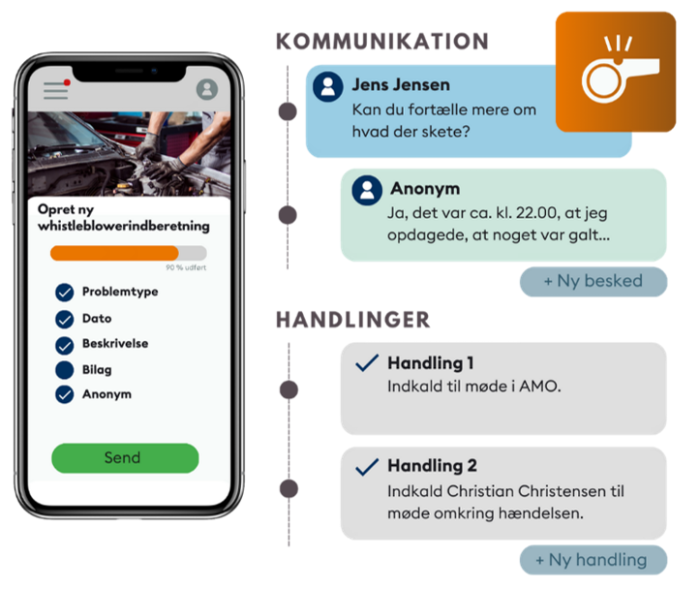 Opret ny whistleblowerindberetning

90 % udført

Problemtype

Dato

Beskrivelse

Bilag

Anonym

Send

KOMMUNIKATION

Jens Jensen
Kan du fortælle mere om hvad der skete?

Anonym
Ja, det var ca. kl. 22.00, at jeg opdagede, at noget var galt...

+ Ny besked

HANDLINGER

Handling 1
Indkald til møde i AMO.

Handling 2
Indkald Christian Christensen til møde omkring hændelsen.

+ Ny handling